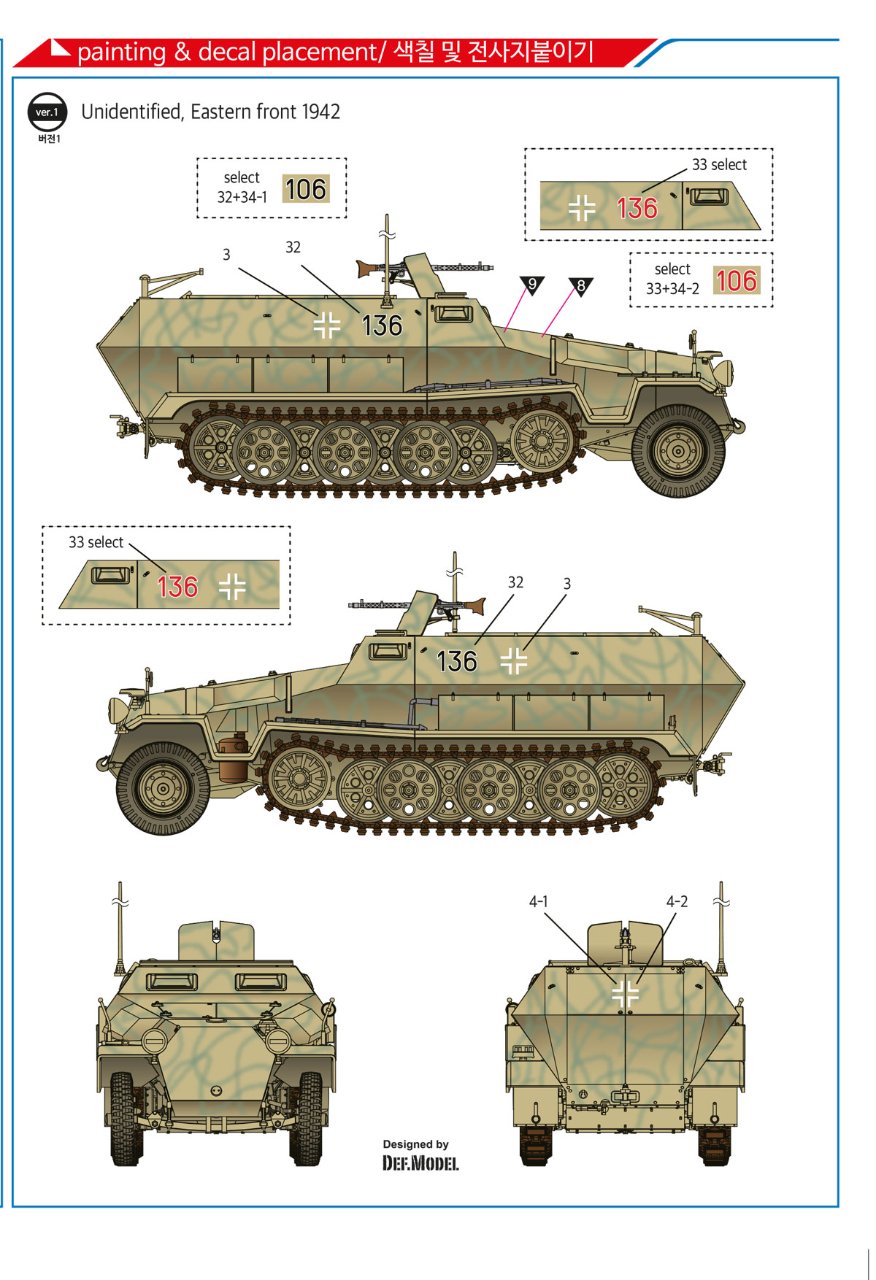 painting & decal placement/ 색칠 및 전사지붙이기

ver.1
버전1

Unidentified, Eastern front 1942

select
32+34-1
106

33 select
136

select
33+34-2
106

3
32
136
9
8

33 select
136

32
3
136

4-1
4-2

Designed by
DEF.MODEL