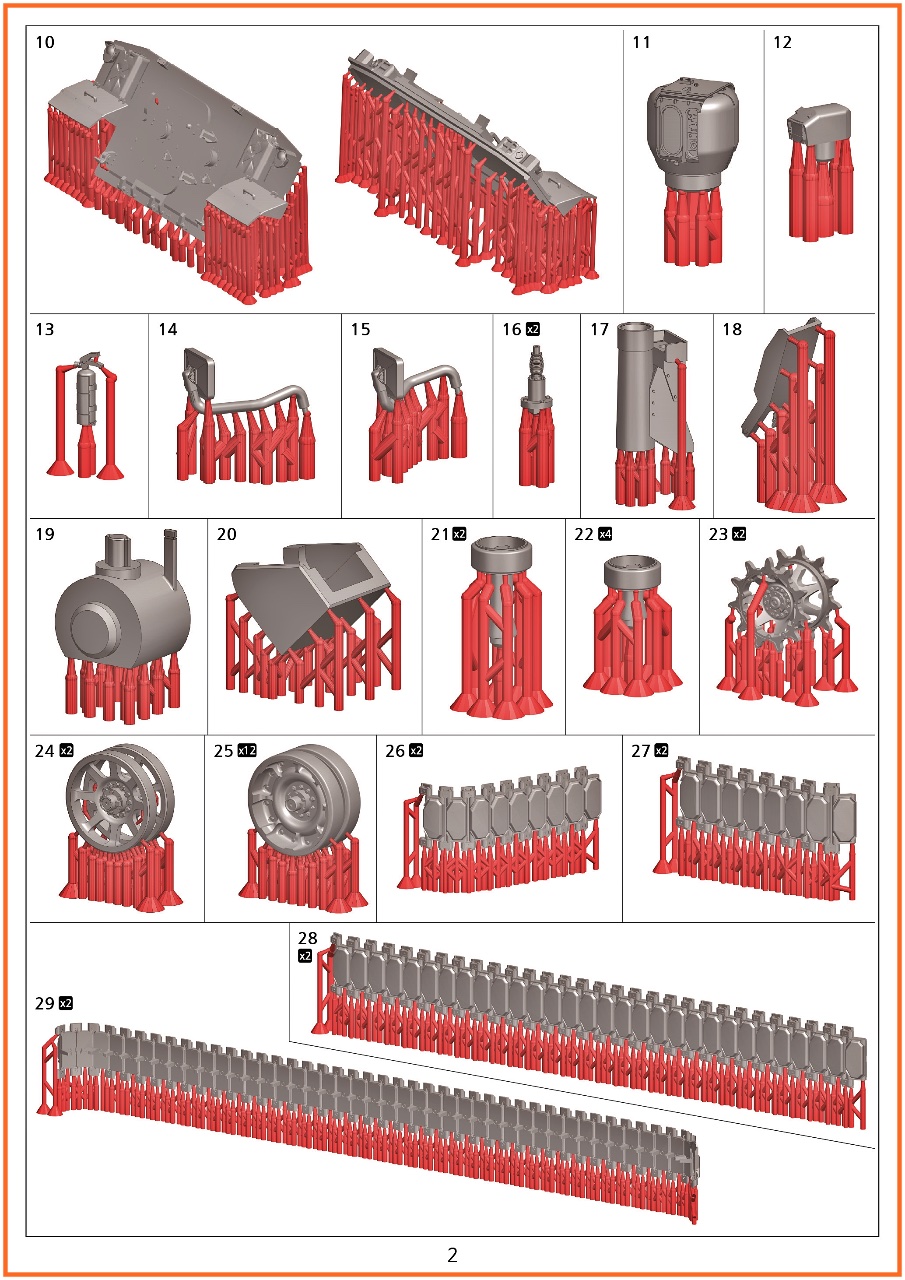 10

11

12

13

14

15

16 x2

17

18

19

20

21 x2

22 x4

23 x2

24 x2

25 x12

26 x2

27 x2

28 x2

29 x2

2